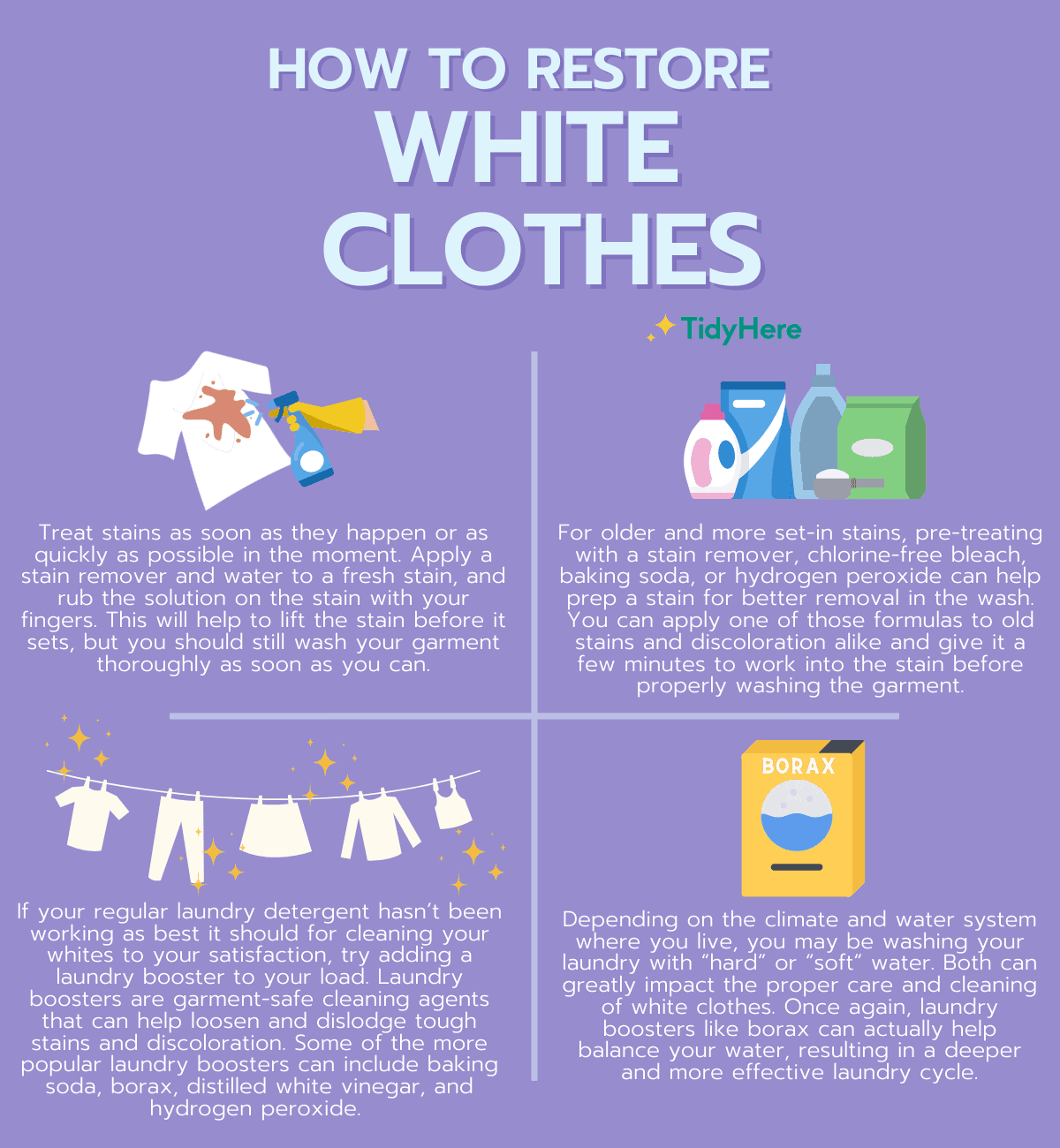 HOW TO RESTORE
WHITE
CLOTHES

TidyHere

Treat stains as soon as they happen or as quickly as possible in the moment. Apply a stain remover and water to a fresh stain, and rub the solution on the stain with your fingers. This will help to lift the stain before it sets, but you should still wash your garment thoroughly as soon as you can.

For older and more set-in stains, pre-treating with a stain remover, chlorine-free bleach, baking soda, or hydrogen peroxide can help prep a stain for better removal in the wash. You can apply one of those formulas to old stains and discoloration alike and give it a few minutes to work into the stain before properly washing the garment.

If your regular laundry detergent hasn't been working as best it should for cleaning your whites to your satisfaction, try adding a laundry booster to your load. Laundry boosters are garment-safe cleaning agents that can help loosen and dislodge tough stains and discoloration. Some of the more popular laundry boosters can include baking soda, borax, distilled white vinegar, and hydrogen peroxide.

BORAX

Depending on the climate and water system where you live, you may be washing your laundry with "hard" or "soft" water. Both can greatly impact the proper care and cleaning of white clothes. Once again, laundry boosters like borax can actually help balance your water, resulting in a deeper and more effective laundry cycle.