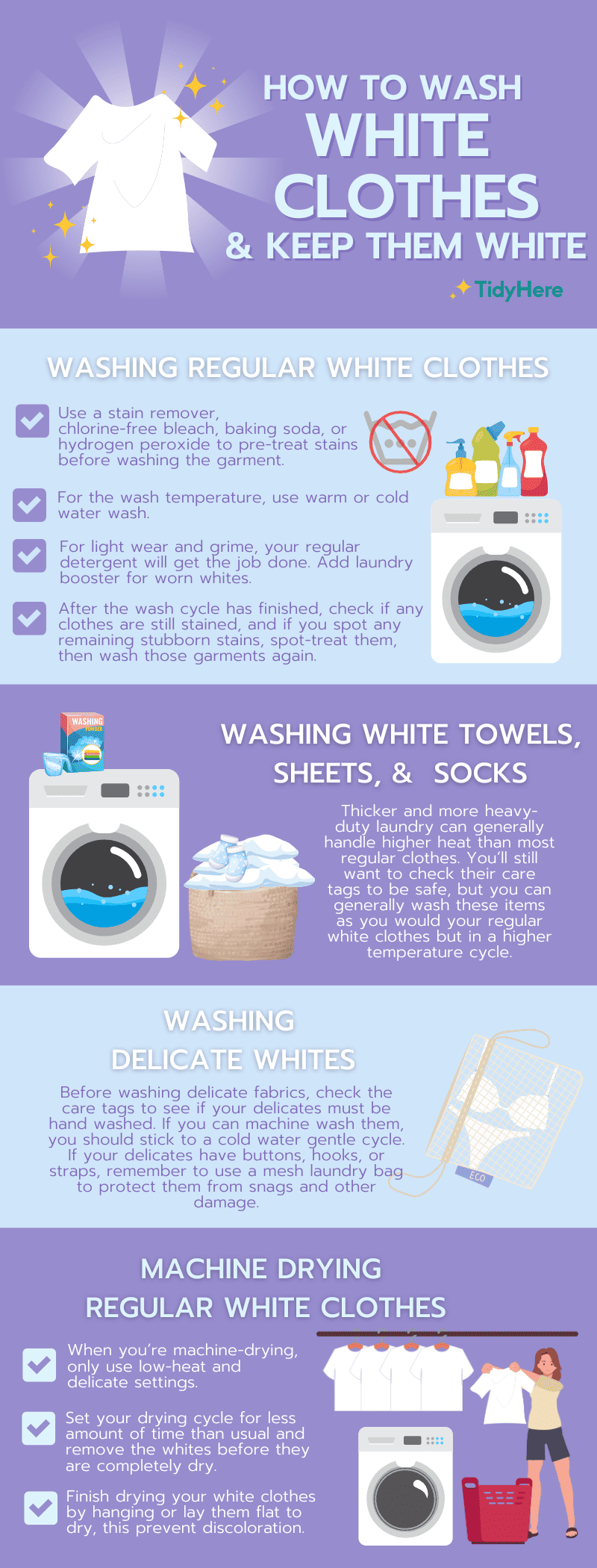 HOW TO WASH
WHITE
CLOTHES
& KEEP THEM WHITE

TidyHere

WASHING REGULAR WHITE CLOTHES

Use a stain remover, chlorine-free bleach, baking soda, or hydrogen peroxide to pre-treat stains before washing the garment.

For the wash temperature, use warm or cold water wash.

For light wear and grime, your regular detergent will get the job done. Add laundry booster for worn whites.

After the wash cycle has finished, check if any clothes are still stained, and if you spot any remaining stubborn stains, spot-treat them, then wash those garments again.

WASHING POWDER

WASHING WHITE TOWELS, SHEETS, & SOCKS

Thicker and more heavy-duty laundry can generally handle higher heat than most regular clothes. You'll still want to check their care tags to be safe, but you can generally wash these items as you would your regular white clothes but in a higher temperature cycle.

WASHING DELICATE WHITES

Before washing delicate fabrics, check the care tags to see if your delicates must be hand washed. If you can machine wash them, you should stick to a cold water gentle cycle. If your delicates have buttons, hooks, or straps, remember to use a mesh laundry bag to protect them from snags and other damage.

ECO

MACHINE DRYING REGULAR WHITE CLOTHES

When you're machine-drying, only use low-heat and delicate settings.

Set your drying cycle for less amount of time than usual and remove the whites before they are completely dry.

Finish drying your white clothes by hanging or lay them flat to dry, this prevent discoloration.