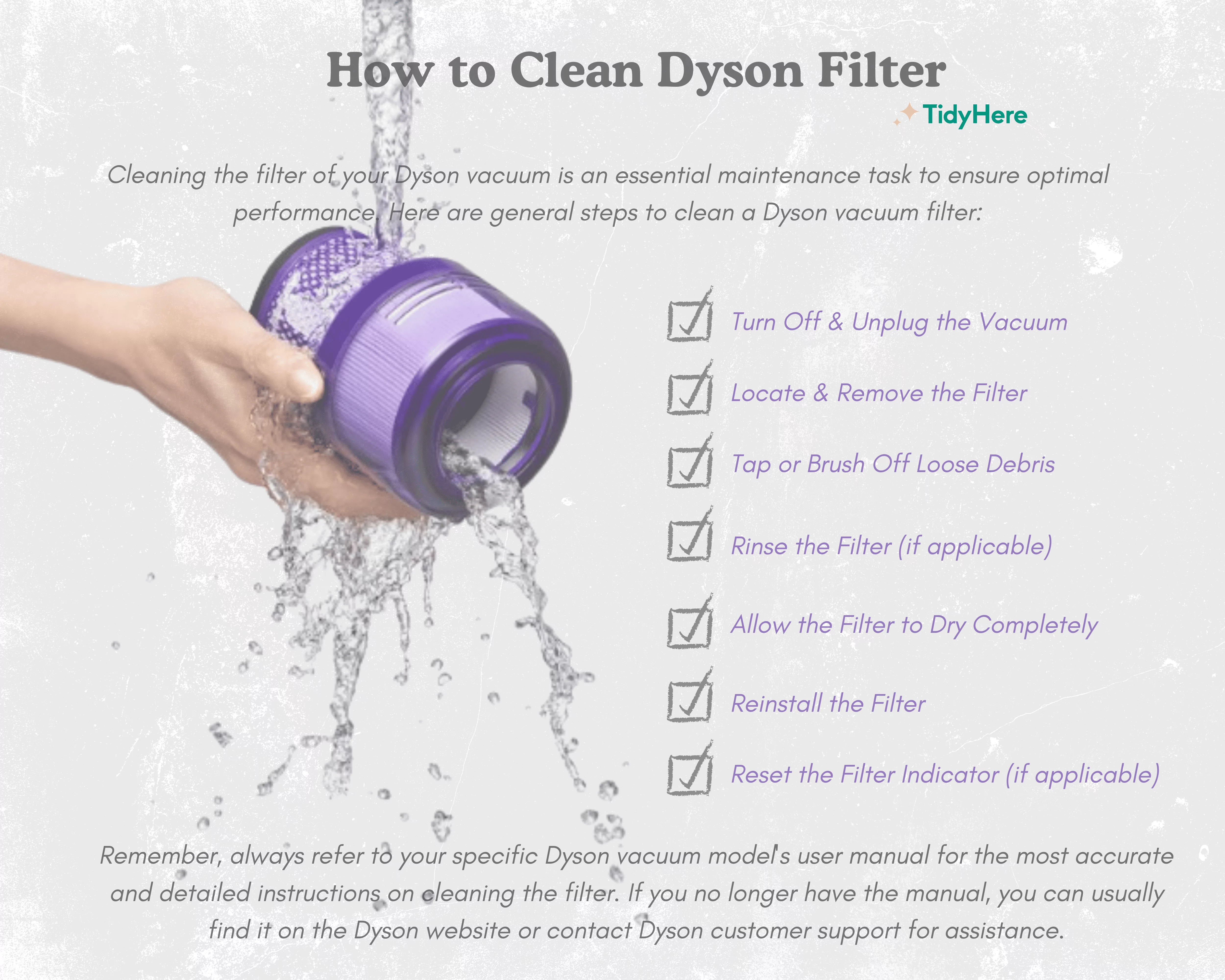 How to Clean Dyson Filter

TidyHere

Cleaning the filter of your Dyson vacuum is an essential maintenance task to ensure optimal performance. Here are general steps to clean a Dyson vacuum filter:

Turn Off & Unplug the Vacuum

Locate & Remove the Filter

Tap or Brush Off Loose Debris

Rinse the Filter (if applicable)

Allow the Filter to Dry Completely

Reinstall the Filter

Reset the Filter Indicator (if applicable)

Remember, always refer to your specific Dyson vacuum model's user manual for the most accurate and detailed instructions on cleaning the filter. If you no longer have the manual, you can usually find it on the Dyson website or contact Dyson customer support for assistance.