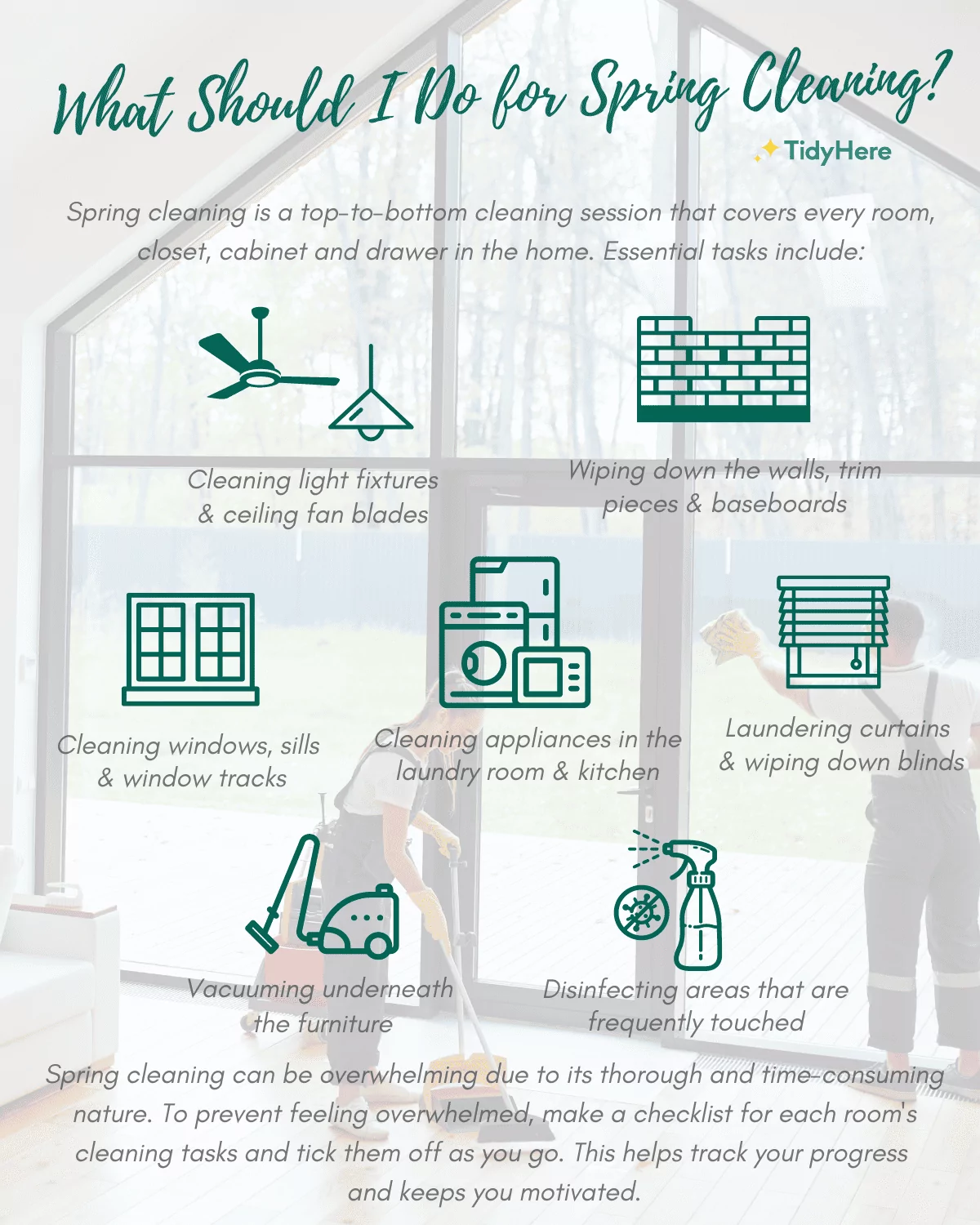 What Should I Do for Spring Cleaning?

TidyHere

Spring cleaning is a top-to-bottom cleaning session that covers every room, closet, cabinet and drawer in the home. Essential tasks include:

Cleaning light fixtures & ceiling fan blades

Wiping down the walls, trim pieces & baseboards

Cleaning windows, sills & window tracks

Cleaning appliances in the laundry room & kitchen

Laundering curtains & wiping down blinds

Vacuuming underneath the furniture

Disinfecting areas that are frequently touched

Spring cleaning can be overwhelming due to its thorough and time-consuming nature. To prevent feeling overwhelmed, make a checklist for each room's cleaning tasks and tick them off as you go. This helps track your progress and keeps you motivated.