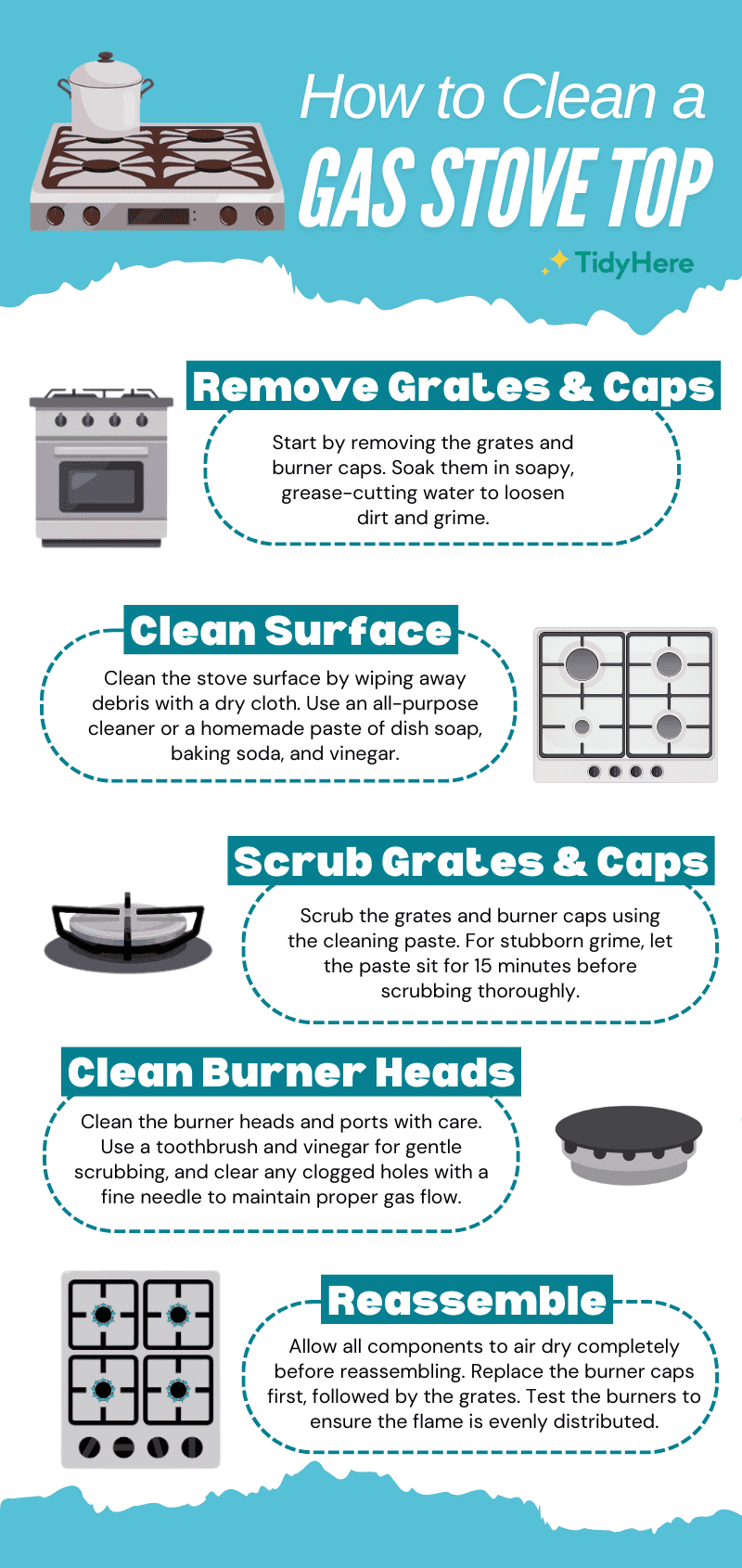 How to Clean a
GAS STOVE TOP

TidyHere

Remove Grates & Caps

Start by removing the grates and burner caps. Soak them in soapy, grease-cutting water to loosen dirt and grime.

Clean Surface

Clean the stove surface by wiping away debris with a dry cloth. Use an all-purpose cleaner or a homemade paste of dish soap, baking soda, and vinegar.

Scrub Grates & Caps

Scrub the grates and burner caps using the cleaning paste. For stubborn grime, let the paste sit for 15 minutes before scrubbing thoroughly.

Clean Burner Heads

Clean the burner heads and ports with care. Use a toothbrush and vinegar for gentle scrubbing, and clear any clogged holes with a fine needle to maintain proper gas flow.

Reassemble

Allow all components to air dry completely before reassembling. Replace the burner caps first, followed by the grates. Test the burners to ensure the flame is evenly distributed.