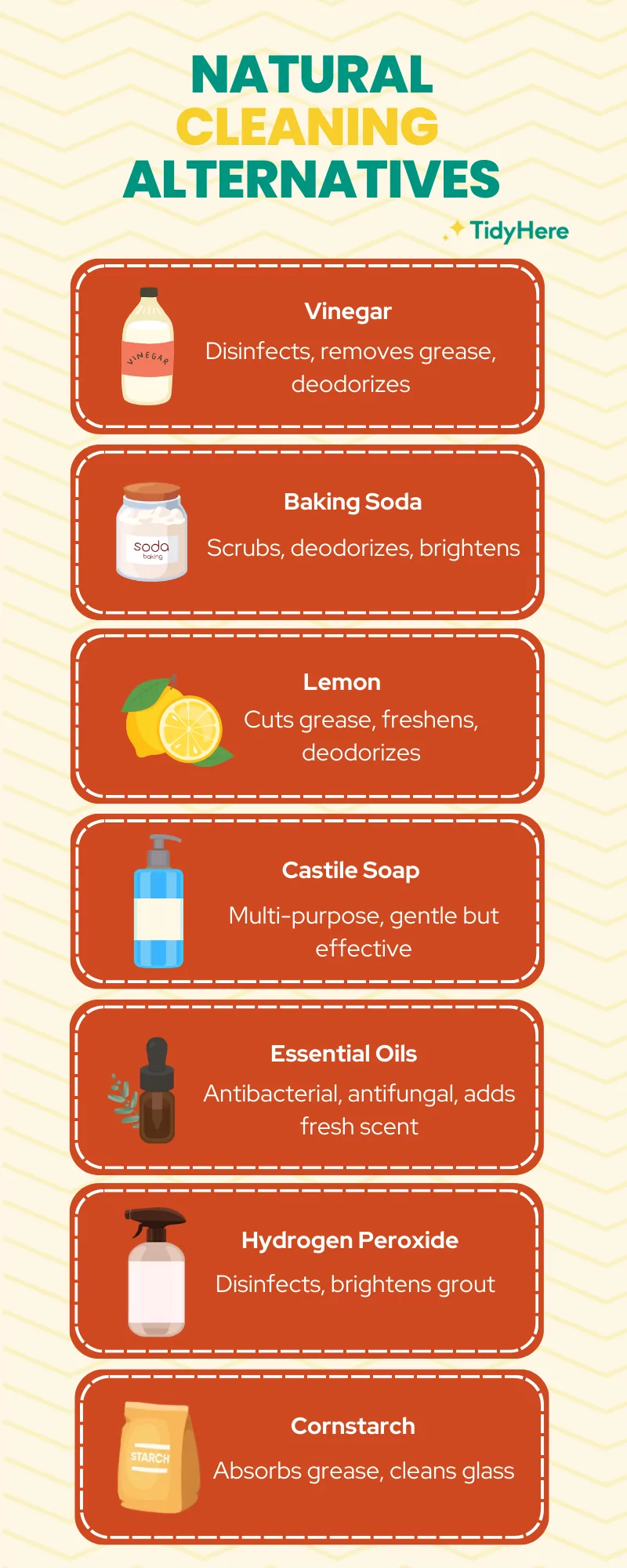 NATURAL CLEANING ALTERNATIVES

TidyHere

VINEGAR

Vinegar
Disinfects, removes grease, deodorizes

soda baking

Baking Soda
Scrubs, deodorizes, brightens

Lemon
Cuts grease, freshens, deodorizes

Castile Soap
Multi-purpose, gentle but effective

Essential Oils
Antibacterial, antifungal, adds fresh scent

Hydrogen Peroxide
Disinfects, brightens grout

STARCH

Cornstarch
Absorbs grease, cleans glass