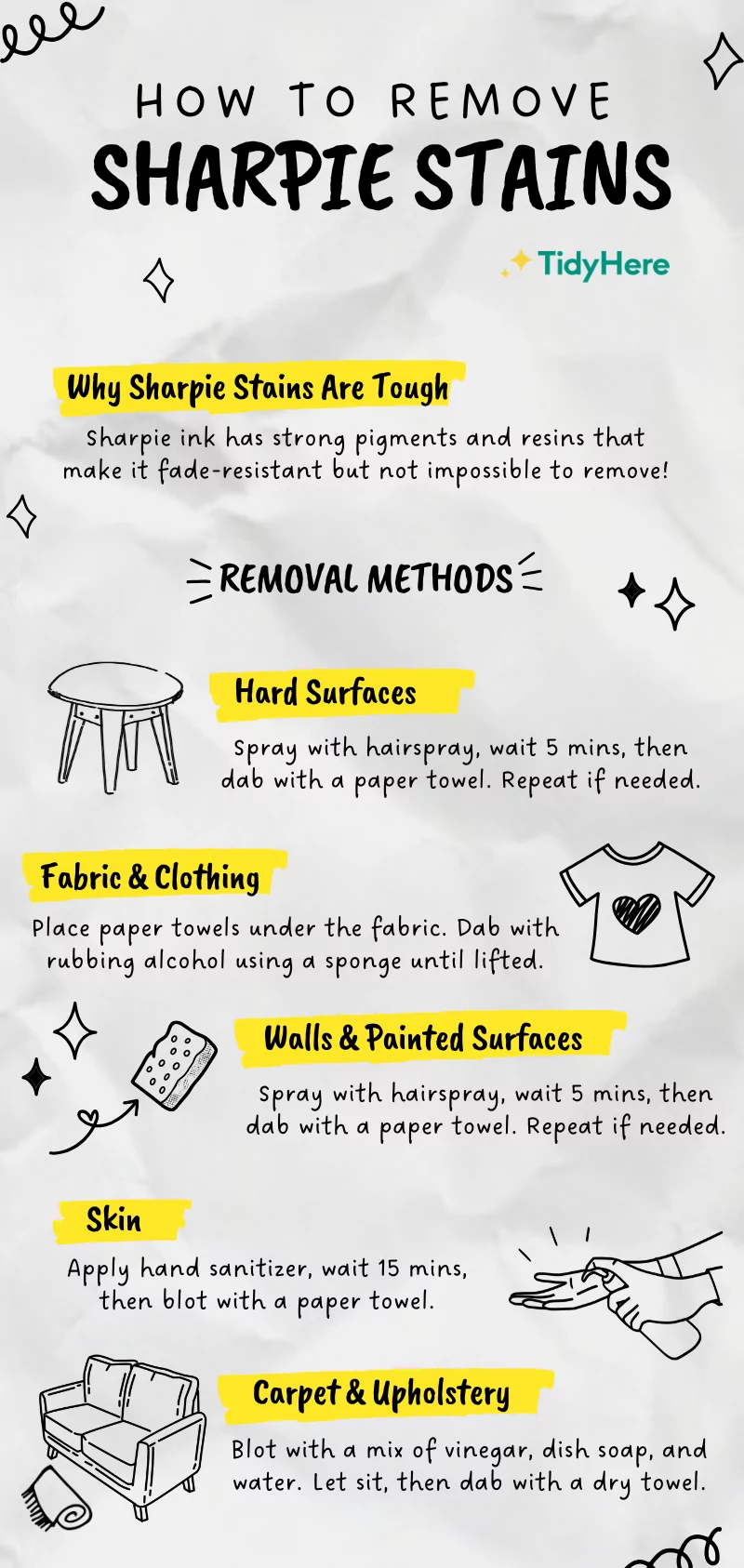 HOW TO REMOVE
SHARPIE STAINS

TidyHere

Why Sharpie Stains Are Tough

Sharpie ink has strong pigments and resins that make it fade-resistant but not impossible to remove!

REMOVAL METHODS

Hard Surfaces

Spray with hairspray, wait 5 mins, then dab with a paper towel. Repeat if needed.

Fabric & Clothing

Place paper towels under the fabric. Dab with rubbing alcohol using a sponge until lifted.

Walls & Painted Surfaces

Spray with hairspray, wait 5 mins, then dab with a paper towel. Repeat if needed.

Skin

Apply hand sanitizer, wait 15 mins, then blot with a paper towel.

Carpet & Upholstery

Blot with a mix of vinegar, dish soap, and water. Let sit, then dab with a dry towel.