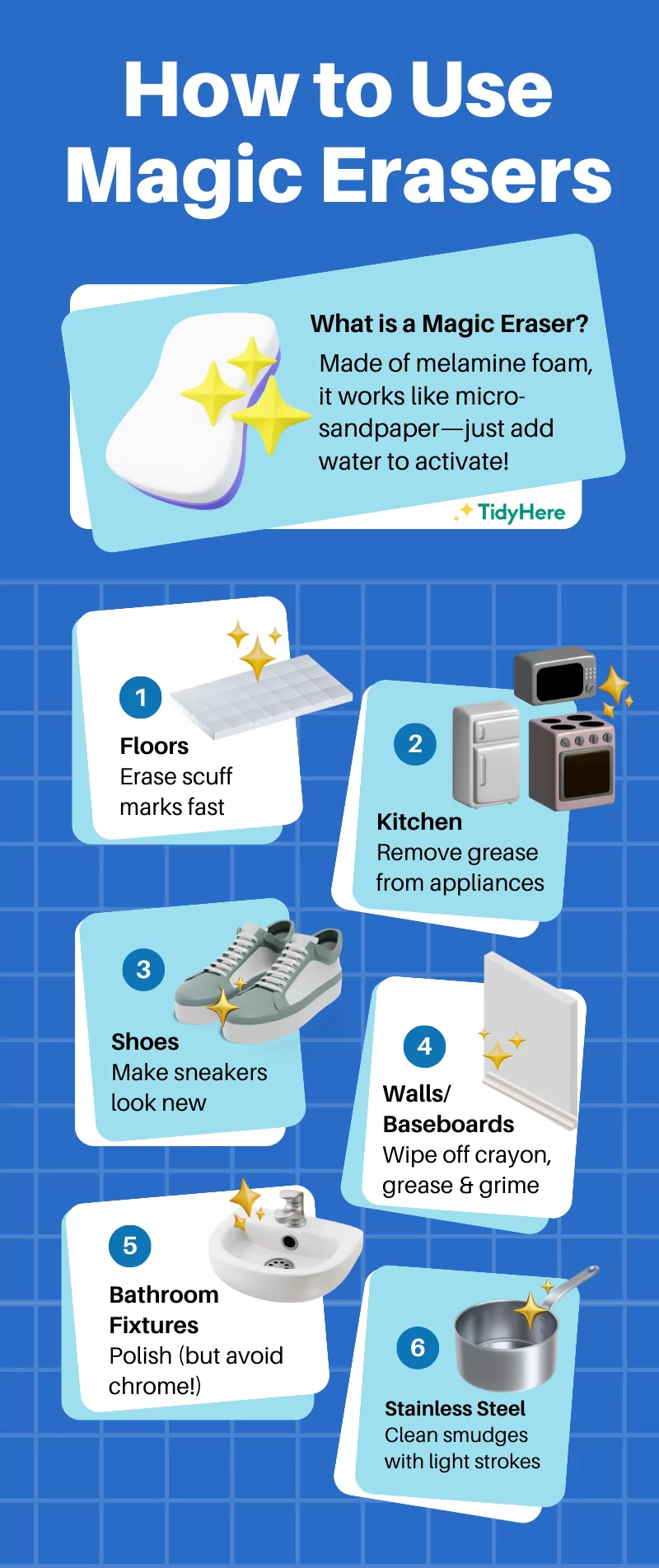 How to Use Magic Erasers

What is a Magic Eraser?
Made of melamine foam, it works like micro-sandpaper—just add water to activate!

TidyHere

1
Floors
Erase scuff marks fast

2
Kitchen
Remove grease from appliances

3
Shoes
Make sneakers look new

4
Walls/ Baseboards
Wipe off crayon, grease & grime

5
Bathroom Fixtures
Polish (but avoid chrome!)

6
Stainless Steel
Clean smudges with light strokes