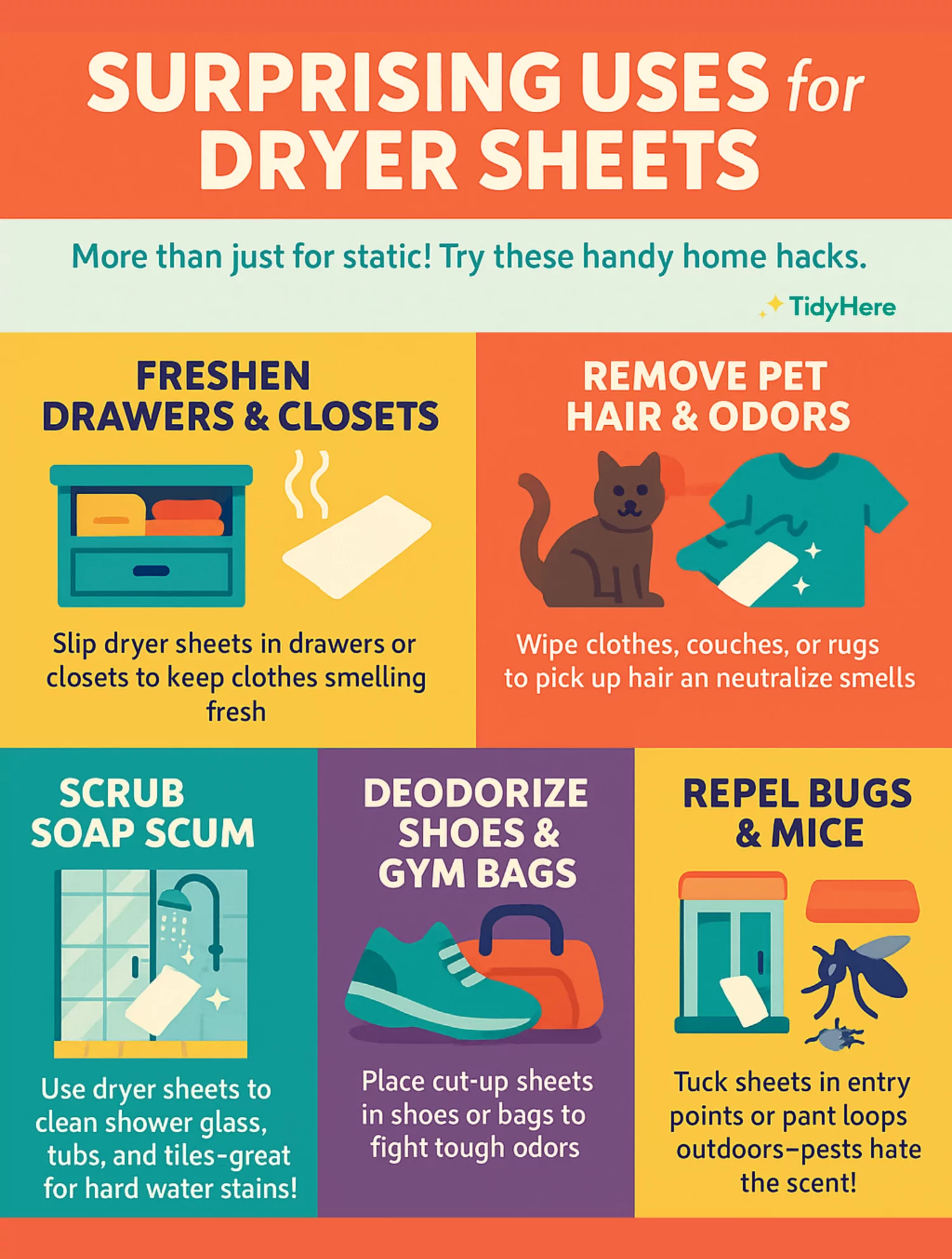 SURPRISING USES for DRYER SHEETS

More than just for static! Try these handy home hacks.

TidyHere

FRESHEN DRAWERS & CLOSETS

Slip dryer sheets in drawers or closets to keep clothes smelling fresh

REMOVE PET HAIR & ODORS

Wipe clothes, couches, or rugs to pick up hair an neutralize smells

SCRUB SOAP SCUM

Use dryer sheets to clean shower glass, tubs, and tiles-great for hard water stains!

DEODORIZE SHOES & GYM BAGS

Place cut-up sheets in shoes or bags to fight tough odors

REPEL BUGS & MICE

Tuck sheets in entry points or pant loops outdoors–pests hate the scent!