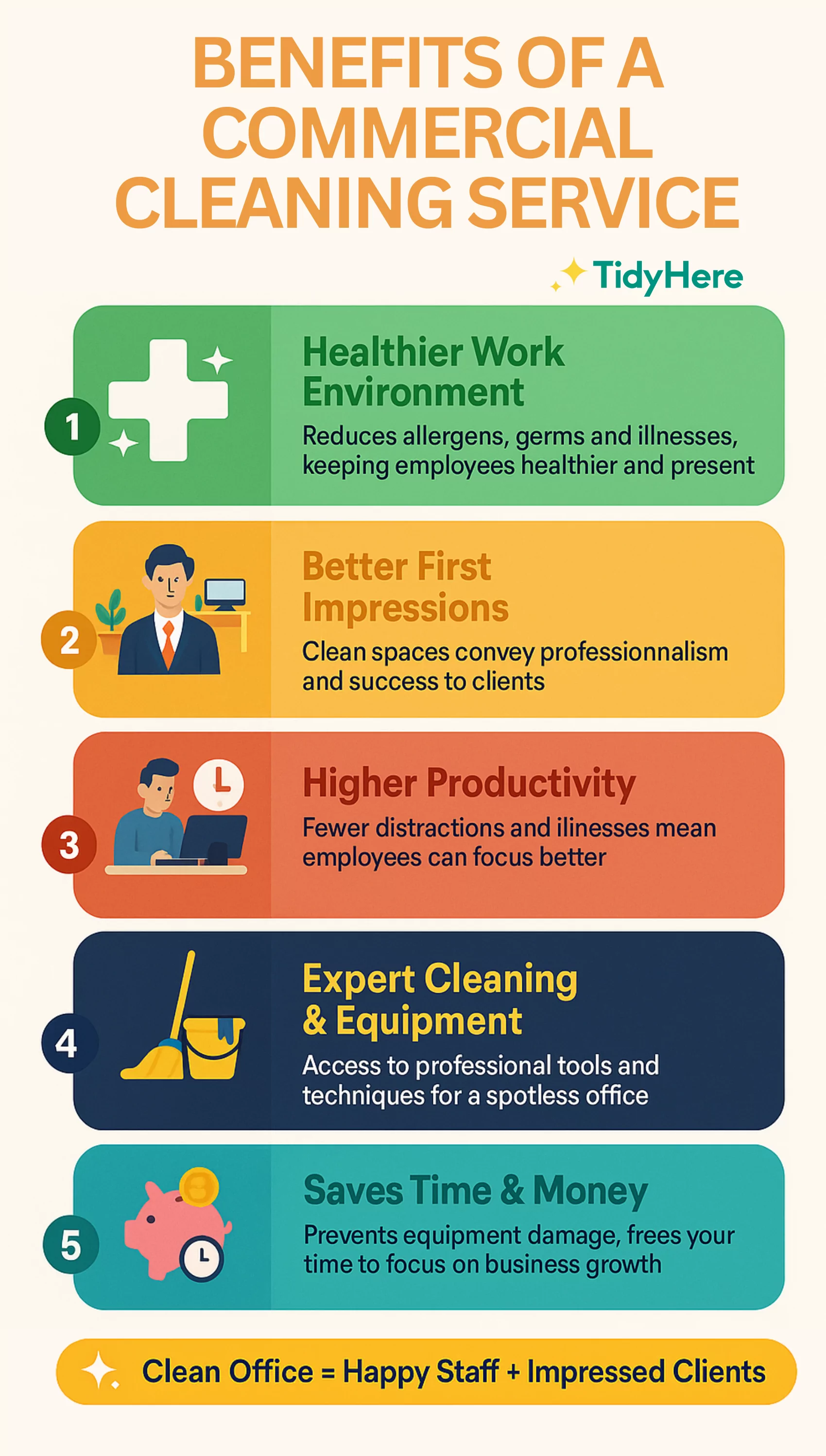 BENEFITS OF A COMMERCIAL CLEANING SERVICE

TidyHere

1

Healthier Work Environment

Reduces allergens, germs and illnesses, keeping employees healthier and present

2

Better First Impressions

Clean spaces convey professionnalism and success to clients

3

Higher Productivity

Fewer distractions and ilinesses mean employees can focus better

4

Expert Cleaning & Equipment

Access to professional tools and techniques for a spotless office

5

Saves Time & Money

Prevents equipment damage, frees your time to focus on business growth

Clean Office = Happy Staff + Impressed Clients