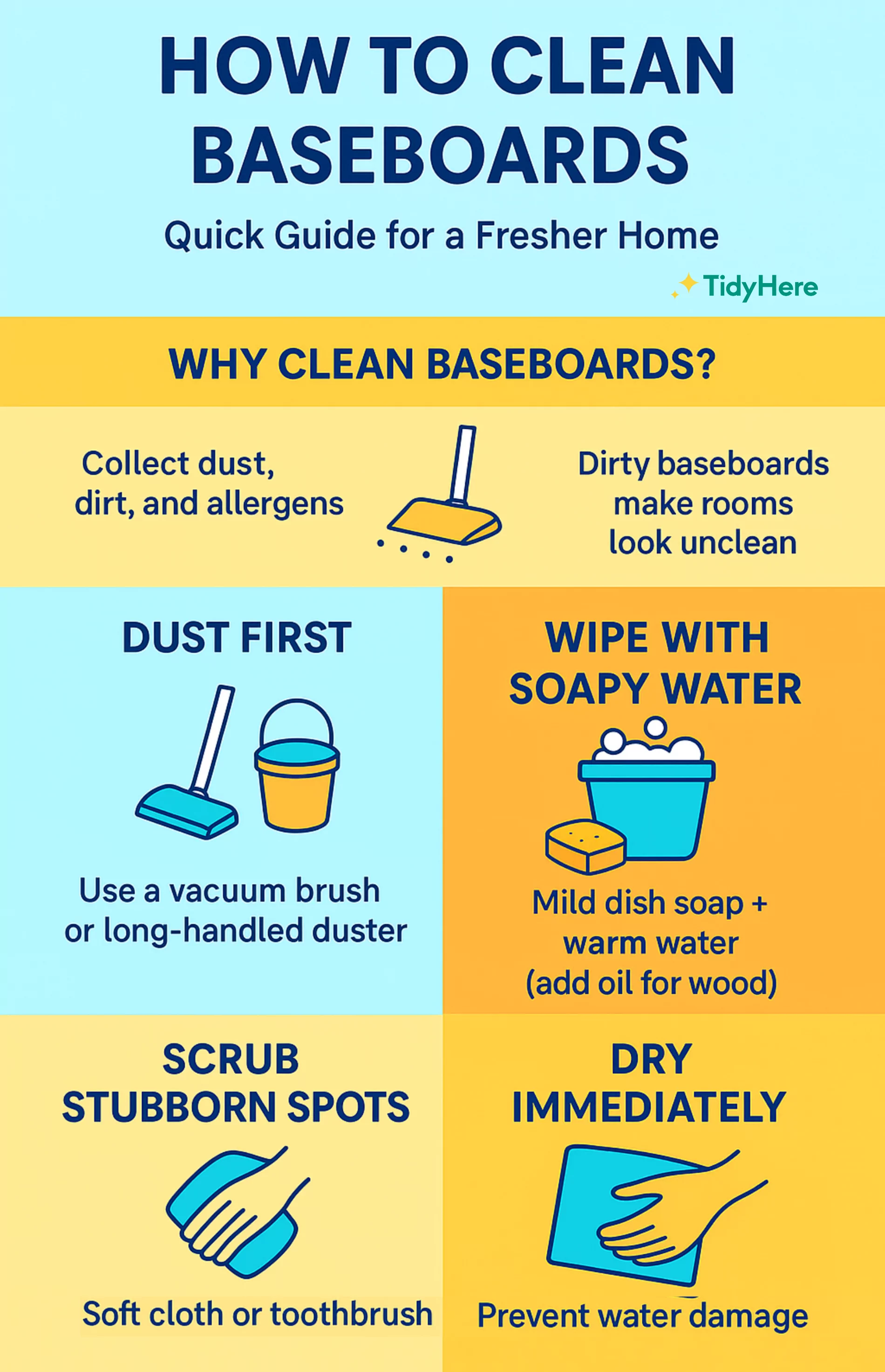 HOW TO CLEAN BASEBOARDS

Quick Guide for a Fresher Home

TidyHere

WHY CLEAN BASEBOARDS?

Collect dust, dirt, and allergens

Dirty baseboards make rooms look unclean

DUST FIRST

Use a vacuum brush or long-handled duster

WIPE WITH SOAPY WATER

Mild dish soap + warm water (add oil for wood)

SCRUB STUBBORN SPOTS

Soft cloth or toothbrush

DRY IMMEDIATELY

Prevent water damage