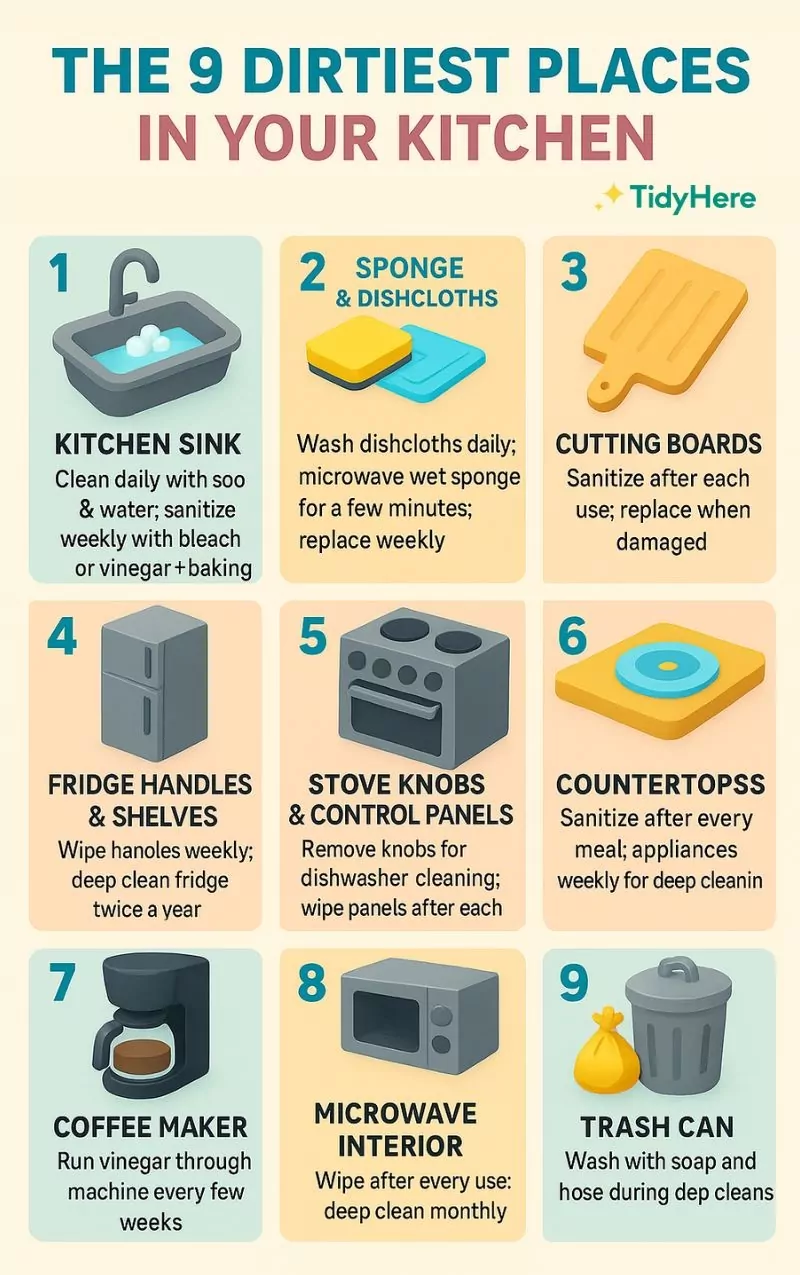 THE 9 DIRTIEST PLACES IN YOUR KITCHEN

TidyHere

1

KITCHEN SINK

Clean daily with soo & water; sanitize weekly with bleach or vinegar+baking

2 SPONGE & DISHCLOTHS

Wash dishcloths daily; microwave wet sponge for a few minutes; replace weekly

3

CUTTING BOARDS

Sanitize after each use; replace when damaged

4

FRIDGE HANDLES & SHELVES

Wipe hanoles weekly; deep clean fridge twice a year

5

STOVE KNOBS & CONTROL PANELS

Remove knobs for dishwasher cleaning; wipe panels after each

6

COUNTERTOPSS

Sanitize after every meal; appliances weekly for deep cleanin

7

COFFEE MAKER

Run vinegar through machine every few weeks

8

MICROWAVE INTERIOR

Wipe after every use: deep clean monthly

9

TRASH CAN

Wash with soap and hose during dep cleans